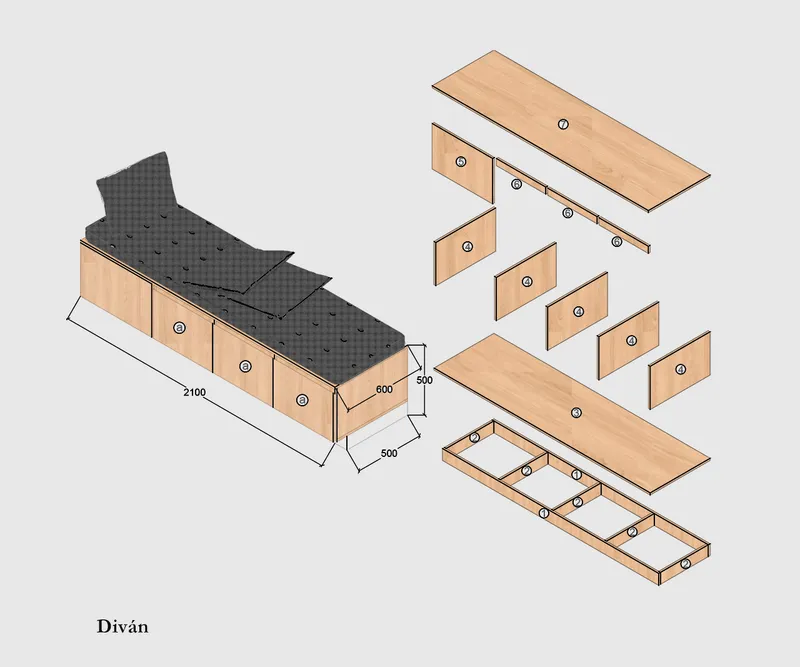 a
a
a
2100
600
500
500
7
5
6
6
6
4
4
4
4
4
3
2
2
1
2
1
2
2

Diván